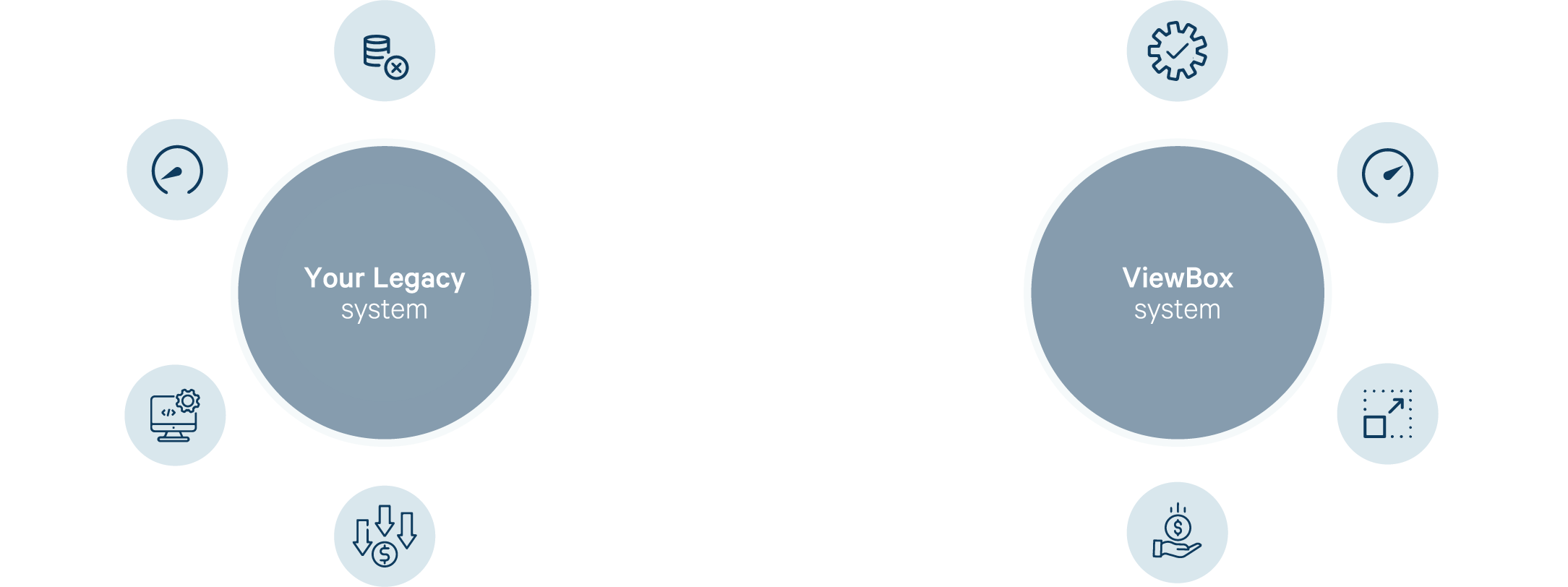 Your Legacy
system

ViewBox
system